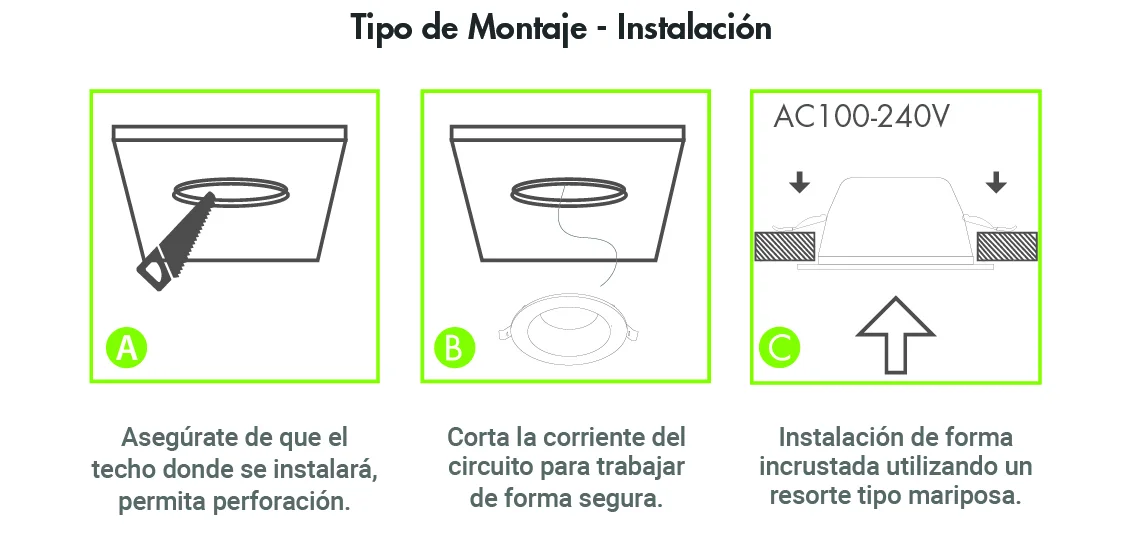 Tipo de Montaje - Instalación

A

Asegúrate de que el techo donde se instalará, permita perforación.

B

Corta la corriente del circuito para trabajar de forma segura.

AC100-240V

C

Instalación de forma incrustada utilizando un resorte tipo mariposa.